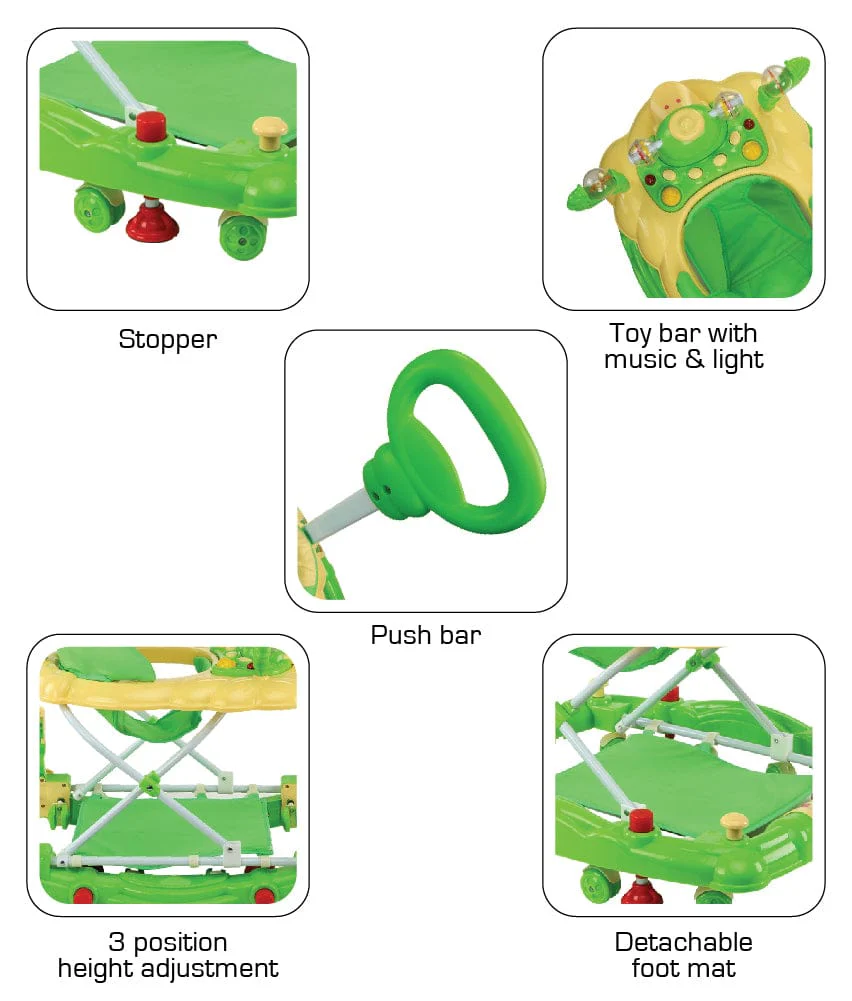 Stopper

Toy bar with
music & light

Push bar

3 position
height adjustment

Detachable
foot mat